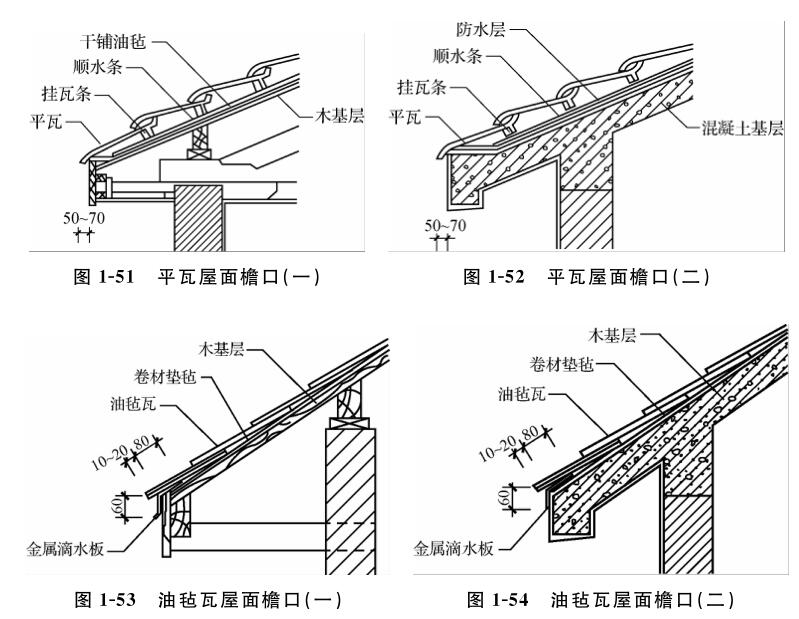 干铺油毡
顺水条
挂瓦条
平瓦
木基层
50~70

图 1-51 平瓦屋面檐口(一)

防水层
顺水条
挂瓦条
平瓦
混凝土基层
50~70

图 1-52 平瓦屋面檐口(二)

木基层
卷材垫毡
油毡瓦
10~20
80
60
金属滴水板

图 1-53 油毡瓦屋面檐口(一)

木基层
卷材垫毡
油毡瓦
10~20
80
60
金属滴水板

图 1-54 油毡瓦屋面檐口(二)